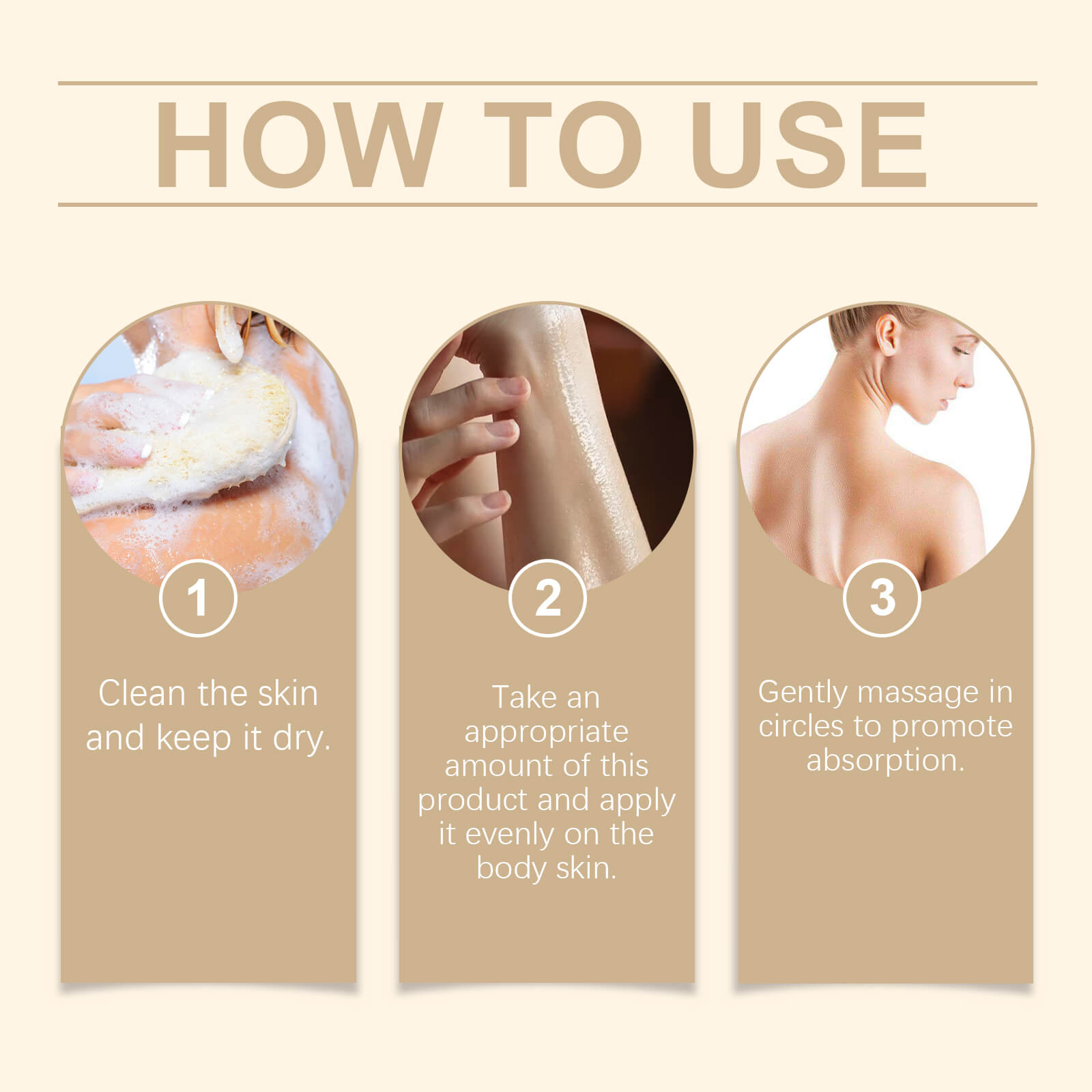 HOW TO USE

1

Clean the skin and keep it dry.

2

Take an appropriate amount of this product and apply it evenly on the body skin.

3

Gently massage in circles to promote absorption.