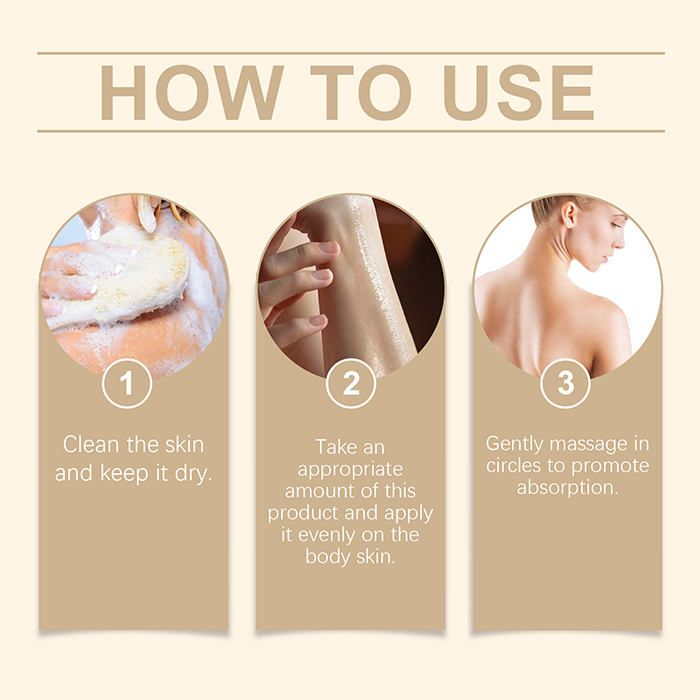 HOW TO USE

1

Clean the skin and keep it dry.

2

Take an appropriate amount of this product and apply it evenly on the body skin.

3

Gently massage in circles to promote absorption.