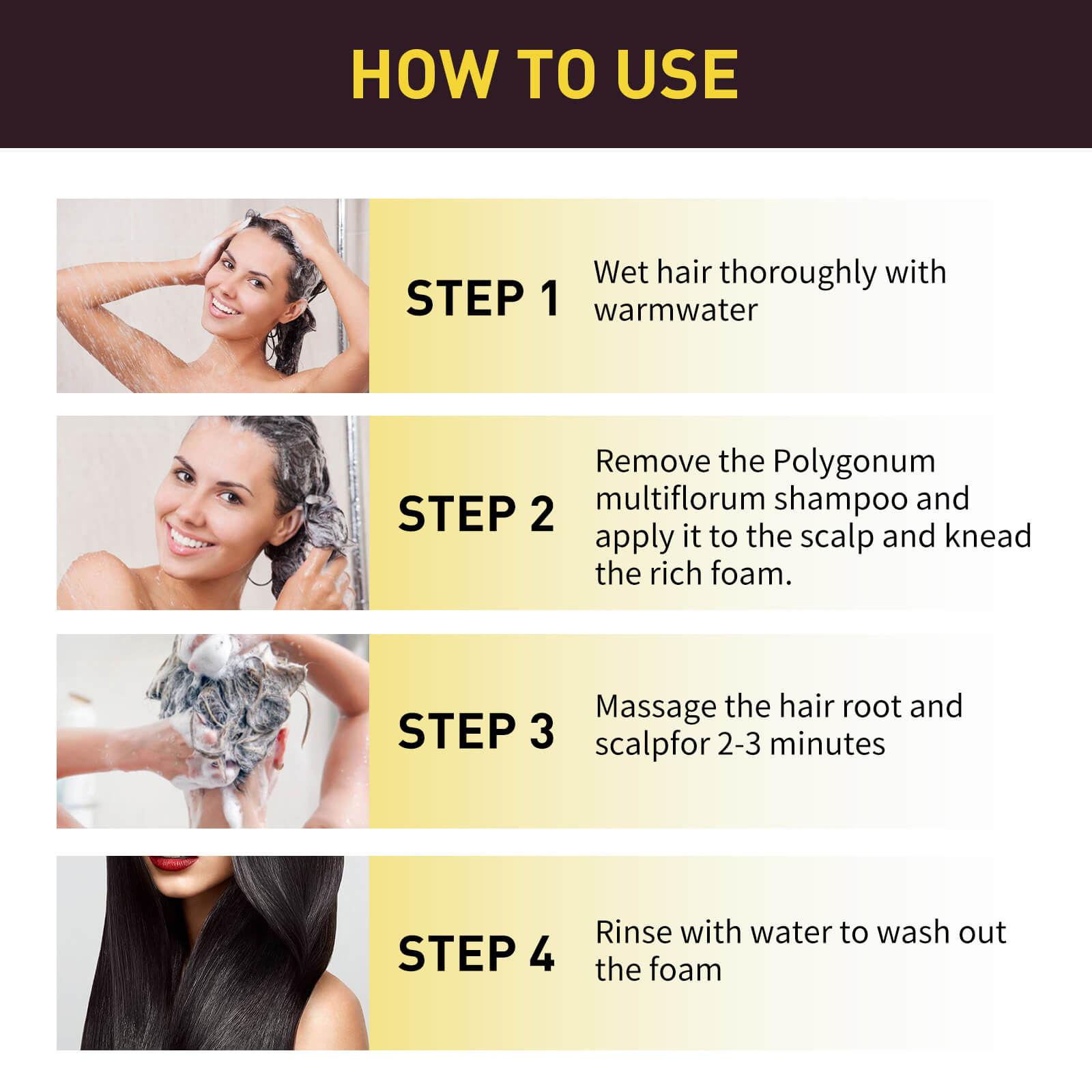 HOW TO USE

STEP 1
Wet hair thoroughly with warmwater

STEP 2
Remove the Polygonum multiflorum shampoo and apply it to the scalp and knead the rich foam.

STEP 3
Massage the hair root and scalpfor 2-3 minutes

STEP 4
Rinse with water to wash out the foam