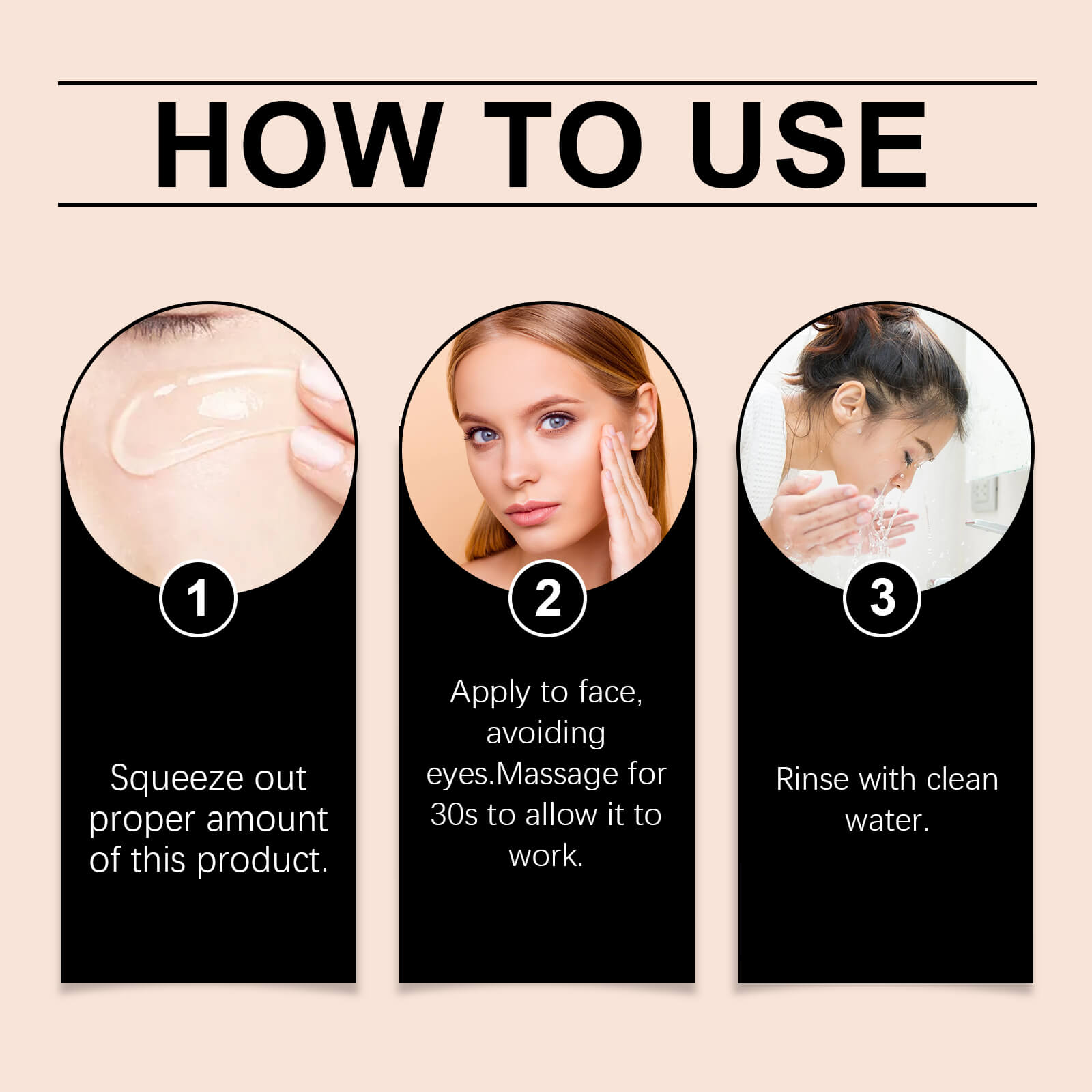 HOW TO USE

1

Squeeze out proper amount of this product.

2

Apply to face, avoiding eyes.Massage for 30s to allow it to work.

3

Rinse with clean water.