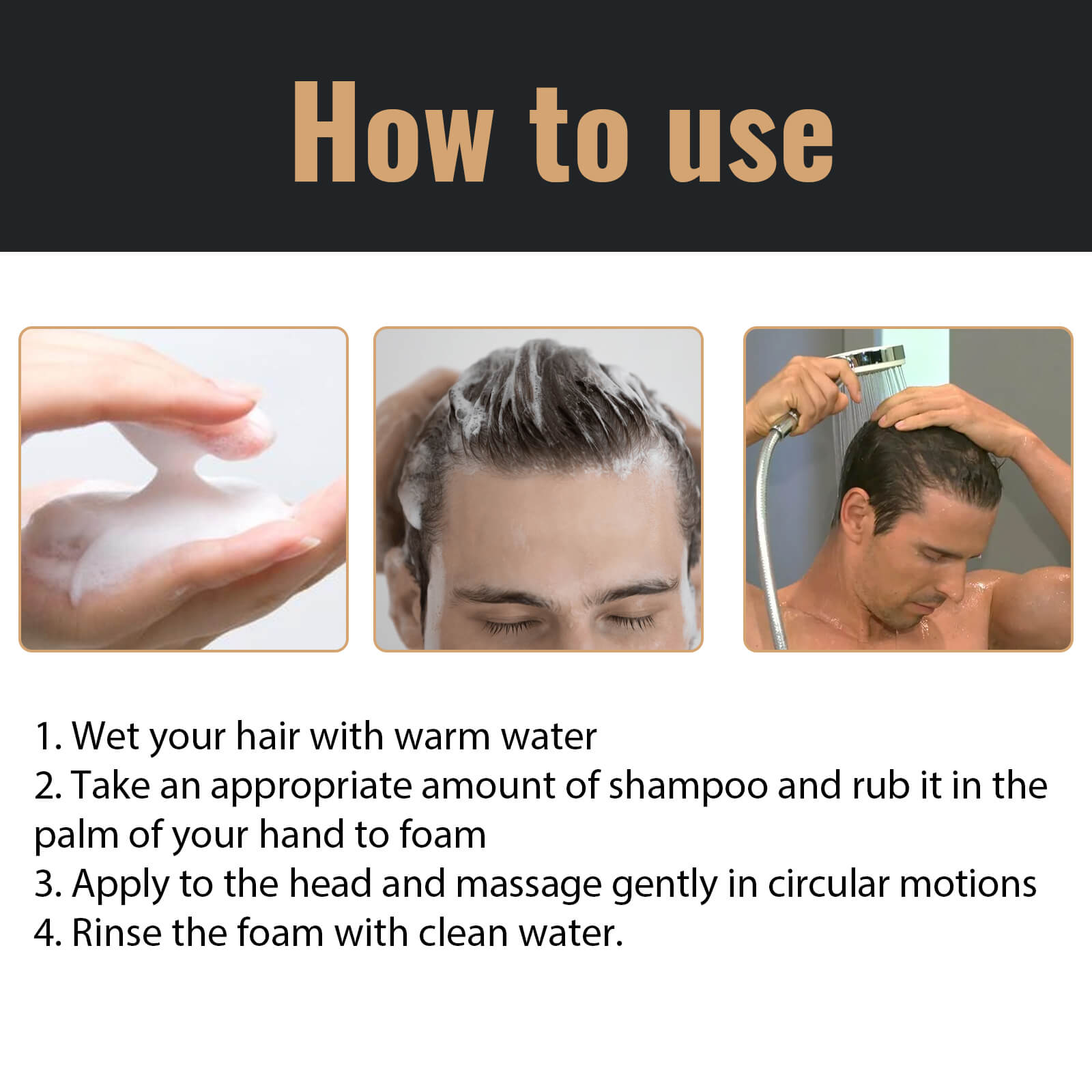 How to use

1. Wet your hair with warm water
2. Take an appropriate amount of shampoo and rub it in the palm of your hand to foam
3. Apply to the head and massage gently in circular motions
4. Rinse the foam with clean water.