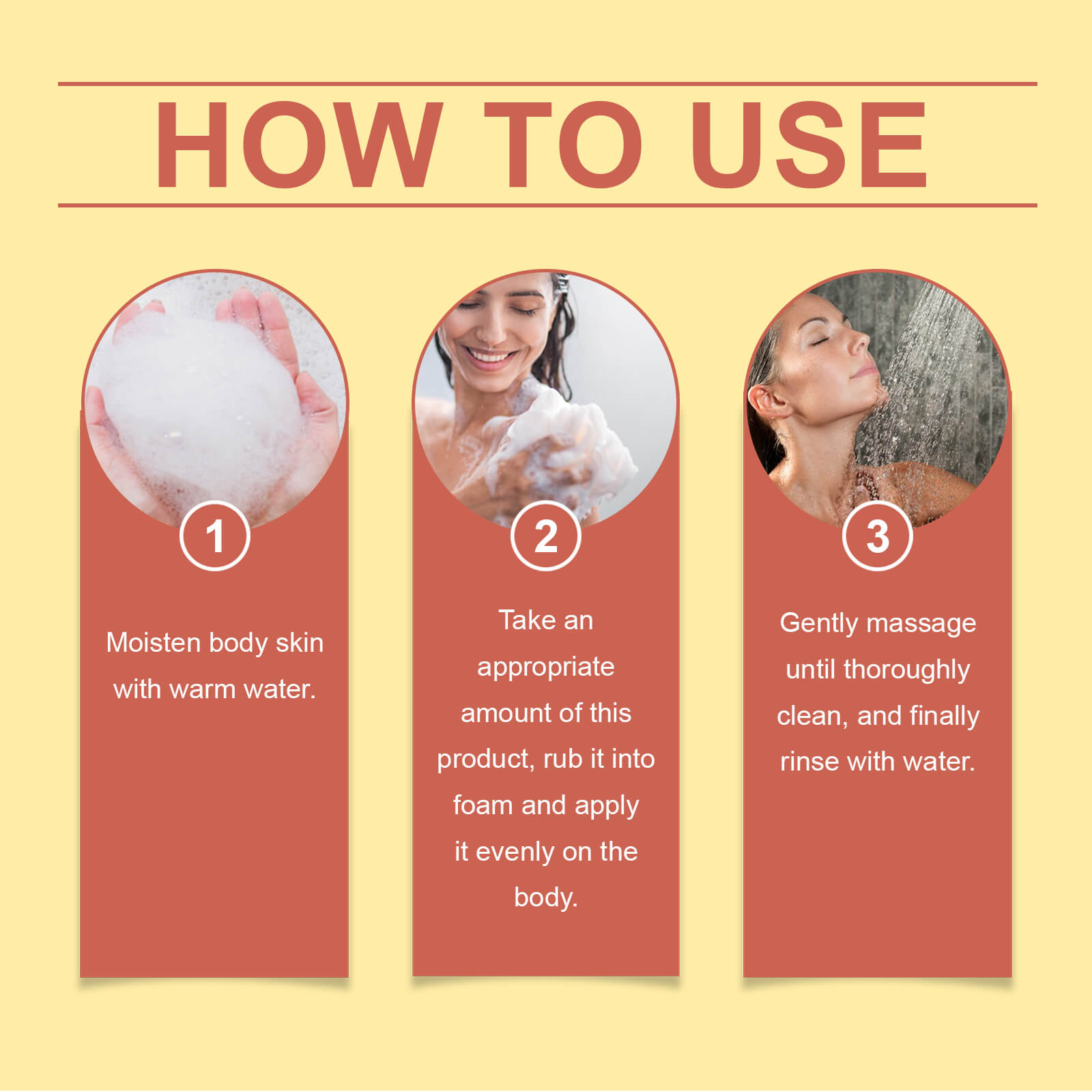 HOW TO USE

1

Moisten body skin with warm water.

2

Take an appropriate amount of this product, rub it into foam and apply it evenly on the body.

3

Gently massage until thoroughly clean, and finally rinse with water.