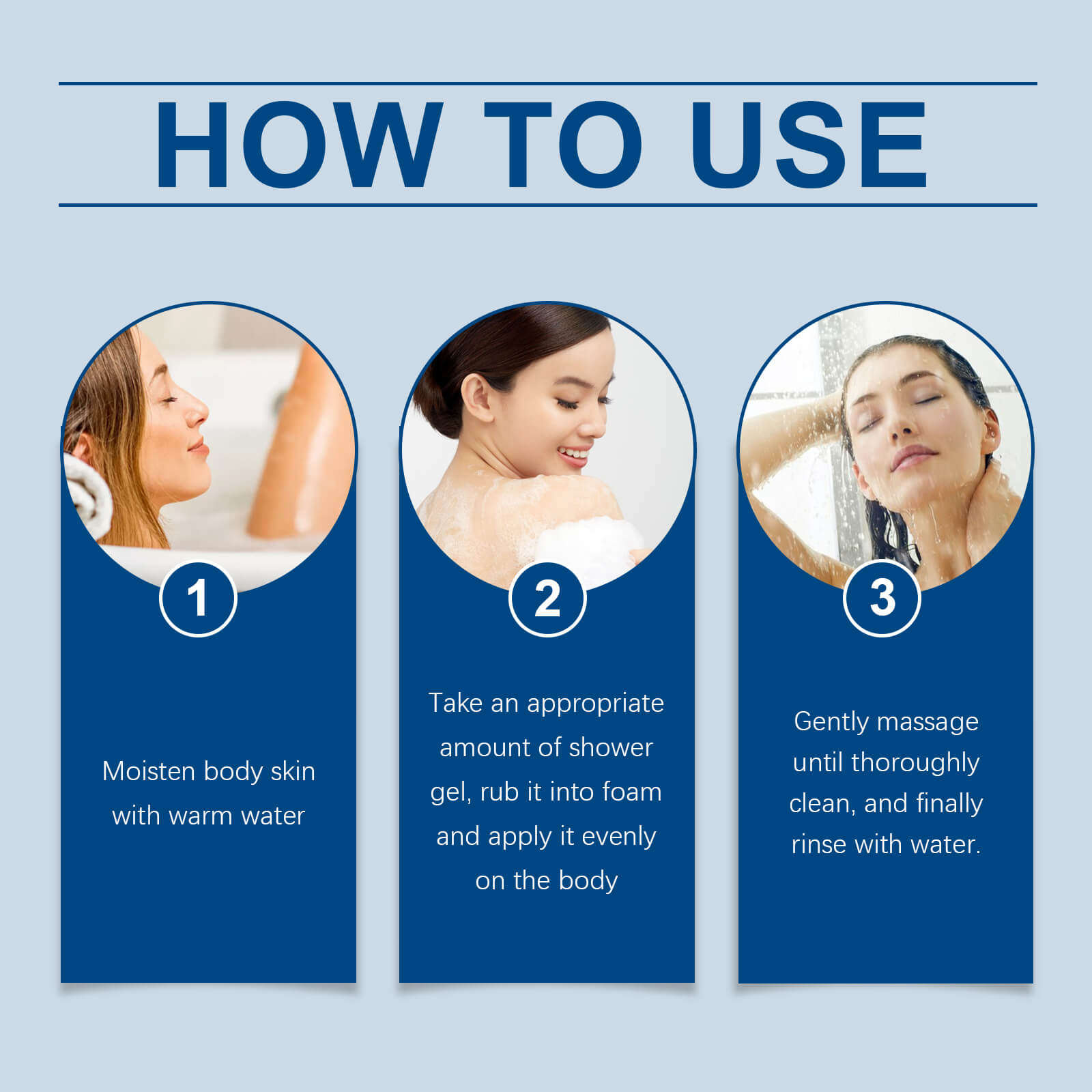 HOW TO USE

1

Moisten body skin with warm water

2

Take an appropriate amount of shower gel, rub it into foam and apply it evenly on the body

3

Gently massage until thoroughly clean, and finally rinse with water.