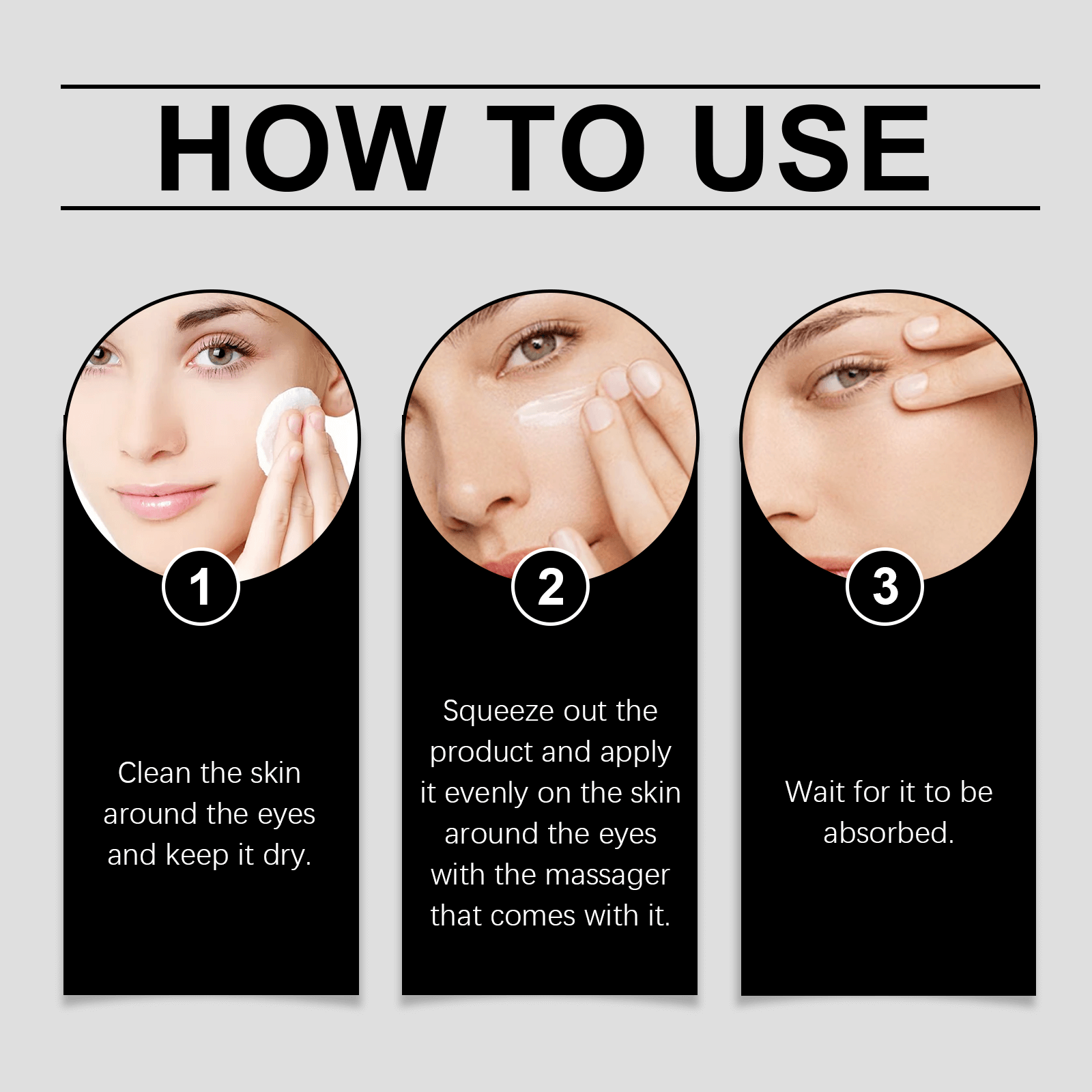 HOW TO USE

1

Clean the skin around the eyes and keep it dry.

2

Squeeze out the product and apply it evenly on the skin around the eyes with the massager that comes with it.

3

Wait for it to be absorbed.