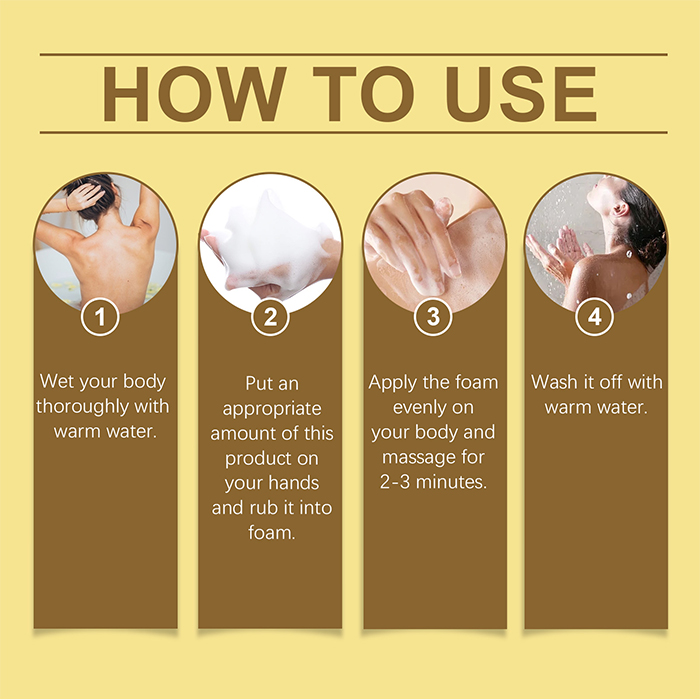 HOW TO USE

1

Wet your body thoroughly with warm water.

2

Put an appropriate amount of this product on your hands and rub it into foam.

3

Apply the foam evenly on your body and massage for 2-3 minutes.

4

Wash it off with warm water.